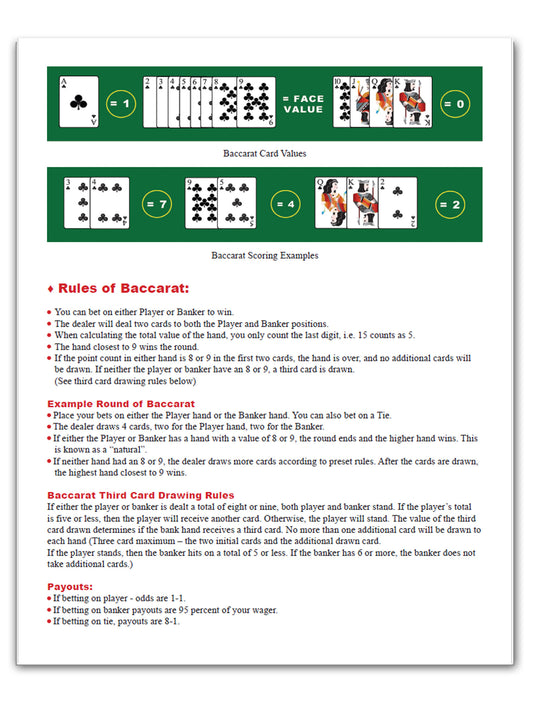 A A

= 1

2 3 4 5 6 7 8 9 9

= FACE VALUE

10 J Q K K

= 0

Baccarat Card Values

3 4 4

= 7

9 5 5

= 4

Q K 2 2

= 2

Baccarat Scoring Examples

♦ Rules of Baccarat:

• You can bet on either Player or Banker to win.
• The dealer will deal two cards to both the Player and Banker positions.
• When calculating the total value of the hand, you only count the last digit, i.e. 15 counts as 5.
• The hand closest to 9 wins the round.
• If the point count in either hand is 8 or 9 in the first two cards, the hand is over, and no additional cards will be drawn. If neither the player or banker have an 8 or 9, a third card is drawn. (See third card drawing rules below)

Example Round of Baccarat
• Place your bets on either the Player hand or the Banker hand. You can also bet on a Tie.
• The dealer draws 4 cards, two for the Player hand, two for the Banker.
• If either the Player or Banker has a hand with a value of 8 or 9, the round ends and the higher hand wins. This is known as a "natural".
• If neither hand had an 8 or 9, the dealer draws more cards according to preset rules. After the cards are drawn, the highest hand closest to 9 wins.

Baccarat Third Card Drawing Rules
If either the player or banker is dealt a total of eight or nine, both player and banker stand. If the player's total is five or less, then the player will receive another card. Otherwise, the player will stand. The value of the third card drawn determines if the bank hand receives a third card. No more than one additional card will be drawn to each hand (Three card maximum – the two initial cards and the additional drawn card.
If the player stands, then the banker hits on a total of 5 or less. If the banker has 6 or more, the banker does not take additional cards.)

Payouts:
• If betting on player - odds are 1-1.
• If betting on banker payouts are 95 percent of your wager.
• If betting on tie, payouts are 8-1.