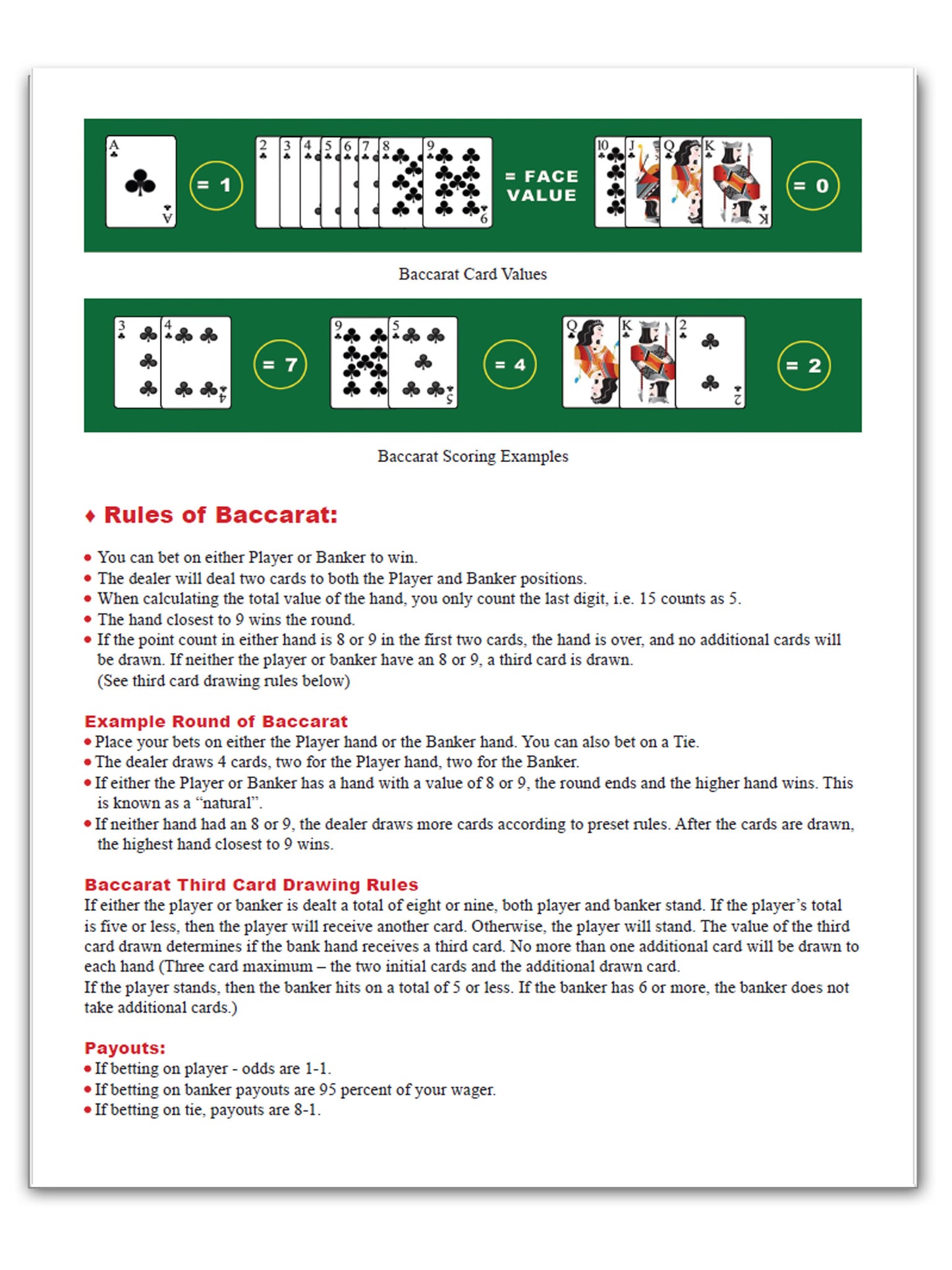 A = 1 2 3 4 5 6 7 8 9 = FACE VALUE 10 J Q K = 0

Baccarat Card Values

3 4 = 7 9 5 = 4 Q K 2 = 2

Baccarat Scoring Examples

♦ Rules of Baccarat:

• You can bet on either Player or Banker to win.
• The dealer will deal two cards to both the Player and Banker positions.
• When calculating the total value of the hand, you only count the last digit, i.e. 15 counts as 5.
• The hand closest to 9 wins the round.
• If the point count in either hand is 8 or 9 in the first two cards, the hand is over, and no additional cards will be drawn. If neither the player or banker have an 8 or 9, a third card is drawn. (See third card drawing rules below)

Example Round of Baccarat
• Place your bets on either the Player hand or the Banker hand. You can also bet on a Tie.
• The dealer draws 4 cards, two for the Player hand, two for the Banker.
• If either the Player or Banker has a hand with a value of 8 or 9, the round ends and the higher hand wins. This is known as a “natural”.
• If neither hand had an 8 or 9, the dealer draws more cards according to preset rules. After the cards are drawn, the highest hand closest to 9 wins.

Baccarat Third Card Drawing Rules
If either the player or banker is dealt a total of eight or nine, both player and banker stand. If the player’s total is five or less, then the player will receive another card. Otherwise, the player will stand. The value of the third card drawn determines if the bank hand receives a third card. No more than one additional card will be drawn to each hand (Three card maximum – the two initial cards and the additional drawn card.
If the player stands, then the banker hits on a total of 5 or less. If the banker has 6 or more, the banker does not take additional cards.)

Payouts:
• If betting on player - odds are 1-1.
• If betting on banker payouts are 95 percent of your wager.
• If betting on tie, payouts are 8-1.